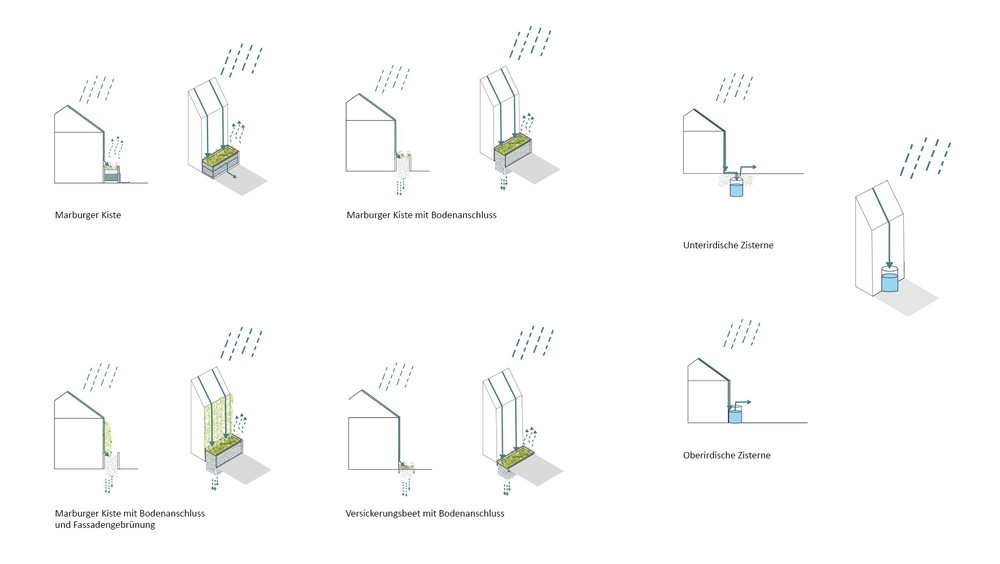 Marburger Kiste

Marburger Kiste mit Bodenanschluss

Unterirdische Zisterne

Marburger Kiste mit Bodenanschluss und Fassadengebrünung

Versickerungsbeet mit Bodenanschluss

Oberirdische Zisterne